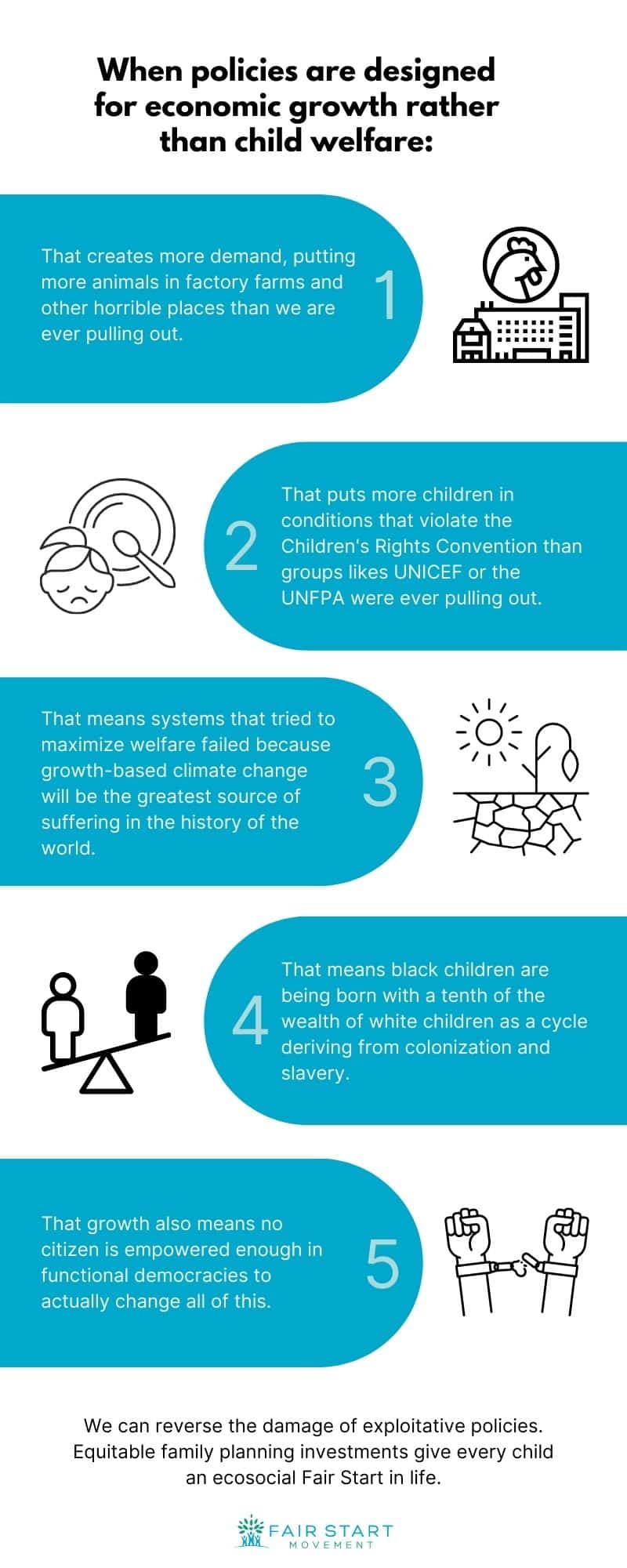 When policies are designed for economic growth rather than child welfare:

That creates more demand, putting more animals in factory farms and other horrible places than we are ever pulling out.

1

2

That puts more children in conditions that violate the Children's Rights Convention than groups likes UNICEF or the UNFPA were ever pulling out.

That means systems that tried to maximize welfare failed because growth-based climate change will be the greatest source of suffering in the history of the world.

3

4

That means black children are being born with a tenth of the wealth of white children as a cycle deriving from colonization and slavery.

That growth also means no citizen is empowered enough in functional democracies to actually change all of this.

5

We can reverse the damage of exploitative policies. Equitable family planning investments give every child an ecosocial Fair Start in life.

FAIR START
MOVEMENT