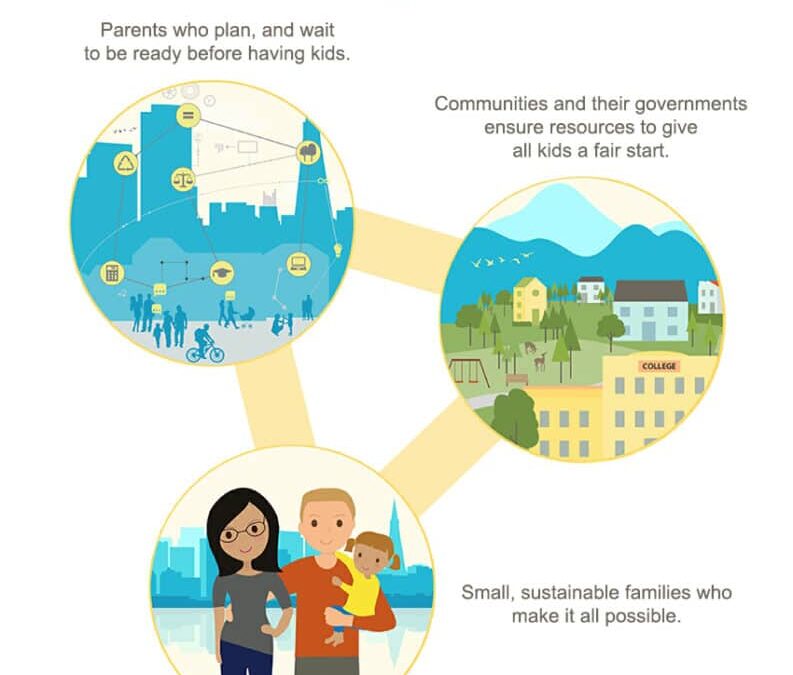 Parents who plan, and wait to be ready before having kids.

Communities and their governments ensure resources to give all kids a fair start.

COLLEGE

Small, sustainable families who make it all possible.